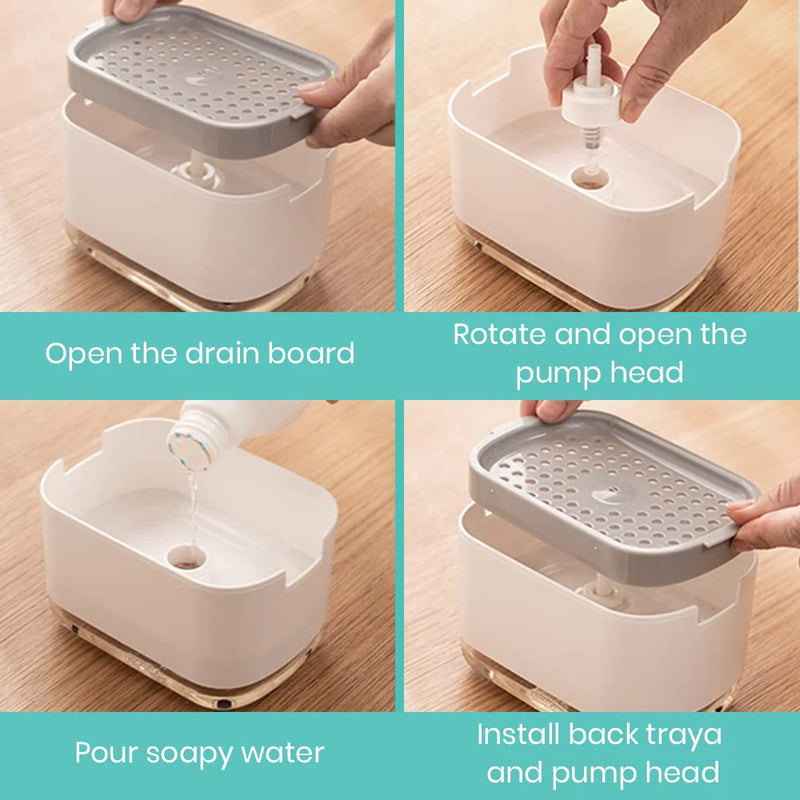 Open the drain board

Rotate and open the pump head

Pour soapy water

Install back traya and pump head