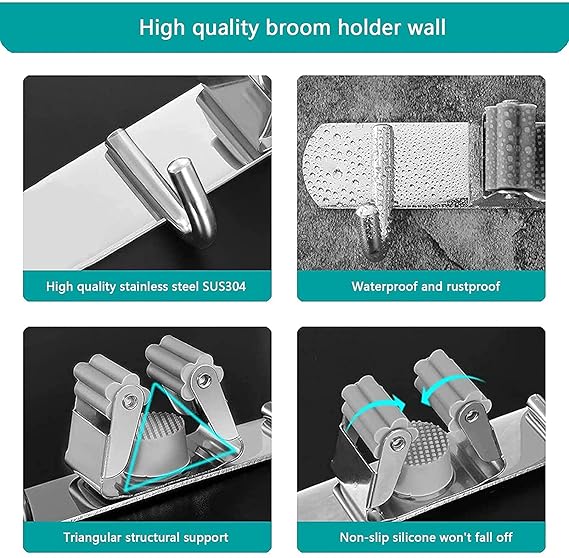 High quality broom holder wall

High quality stainless steel SUS304

Waterproof and rustproof

Triangular structural support

Non-slip silicone won't fall off