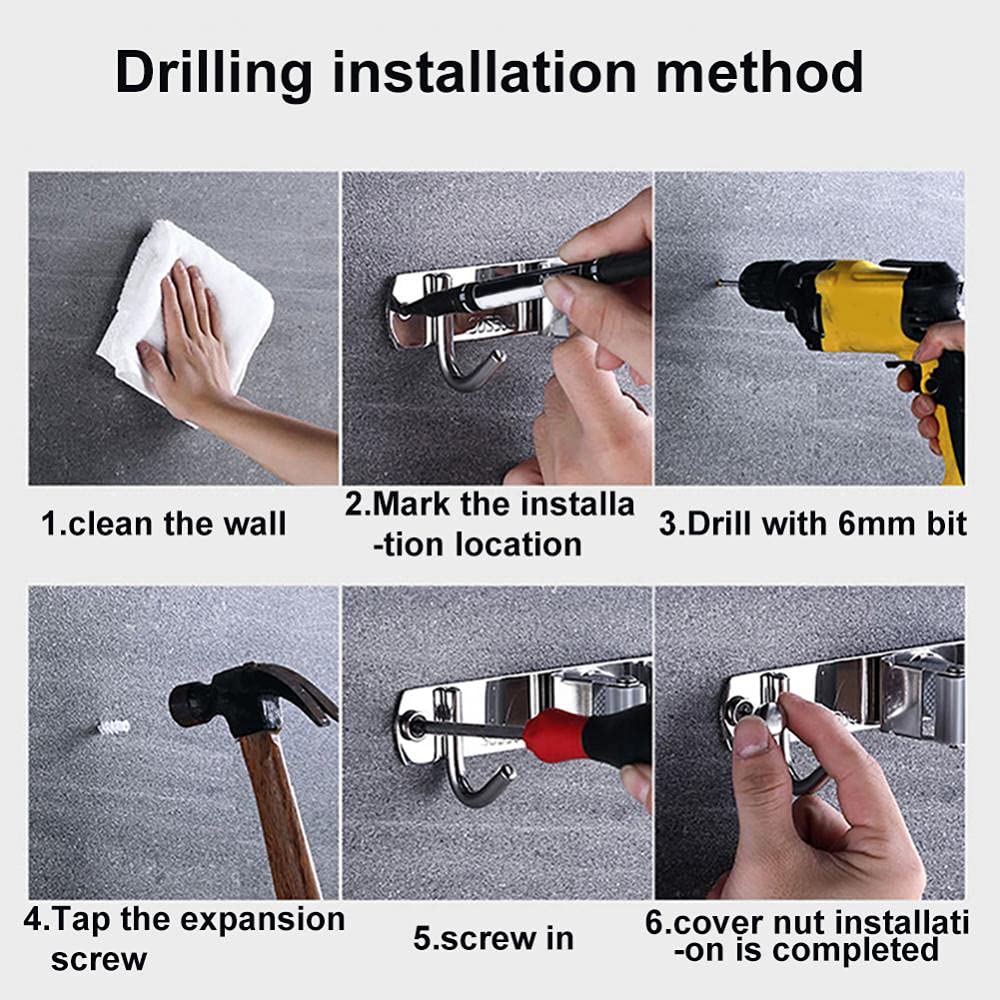 Drilling installation method

1.clean the wall

2.Mark the installa -tion location

3.Drill with 6mm bit

4.Tap the expansion screw

5.screw in

6.cover nut installati -on is completed