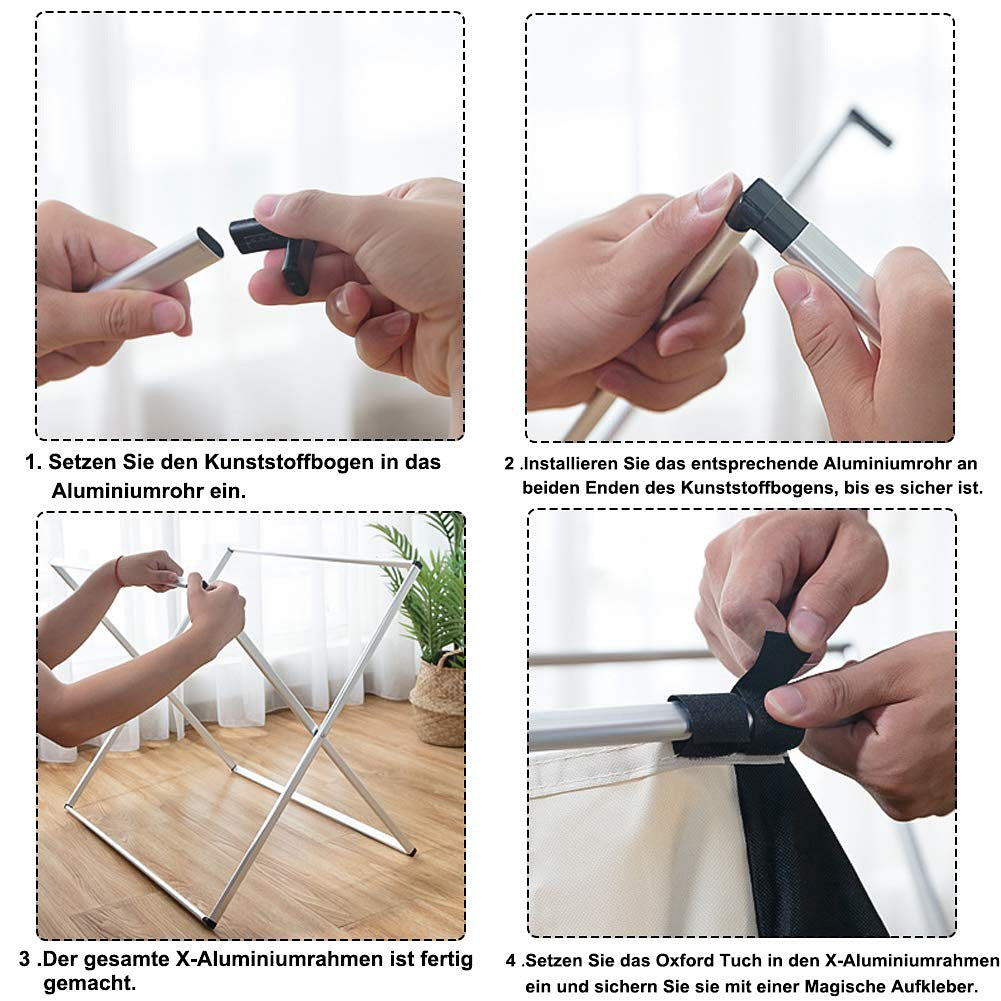 1. Setzen Sie den Kunststoffbogen in das Aluminiumrohr ein.

2 .Installieren Sie das entsprechende Aluminiumrohr an beiden Enden des Kunststoffbogens, bis es sicher ist.

3 .Der gesamte X-Aluminiumrahmen ist fertig gemacht.

4 .Setzen Sie das Oxford Tuch in den X-Aluminiumrahmen ein und sichern Sie sie mit einer Magische Aufkleber.