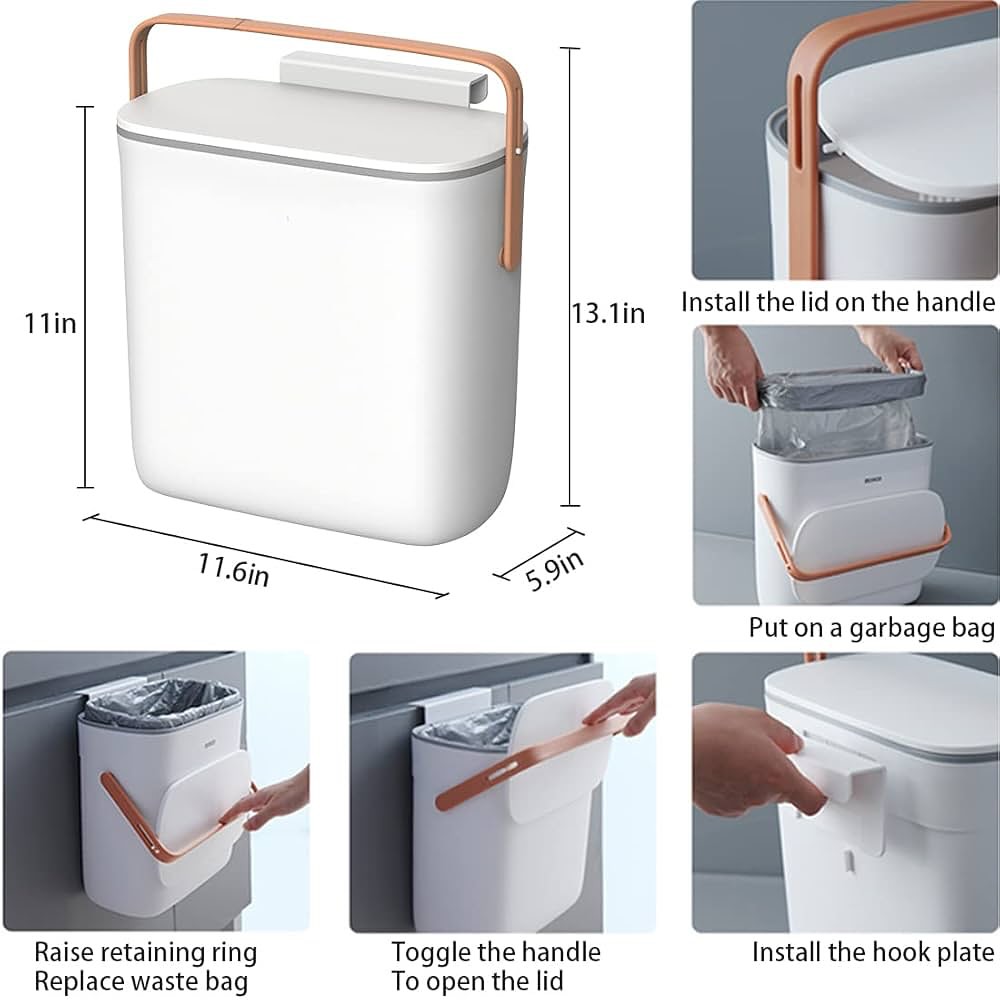 11in

13.1in

11.6in

5.9in

Install the lid on the handle

Put on a garbage bag

Raise retaining ring
Replace waste bag

Toggle the handle
To open the lid

Install the hook plate