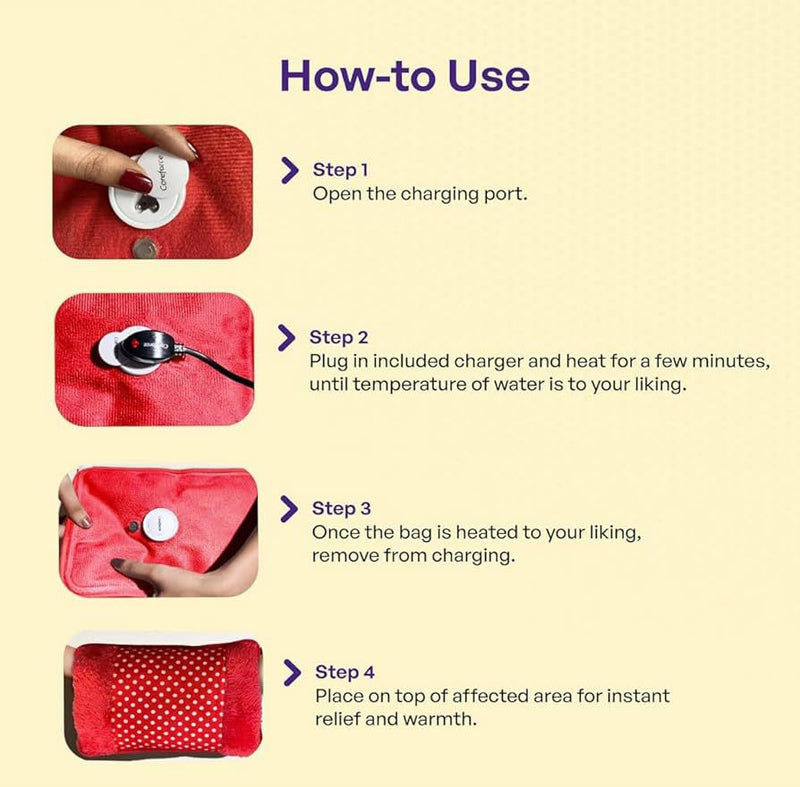 How-to Use

Coreforce

Step 1
Open the charging port.

Step 2
Plug in included charger and heat for a few minutes, until temperature of water is to your liking.

Step 3
Once the bag is heated to your liking, remove from charging.

Step 4
Place on top of affected area for instant relief and warmth.