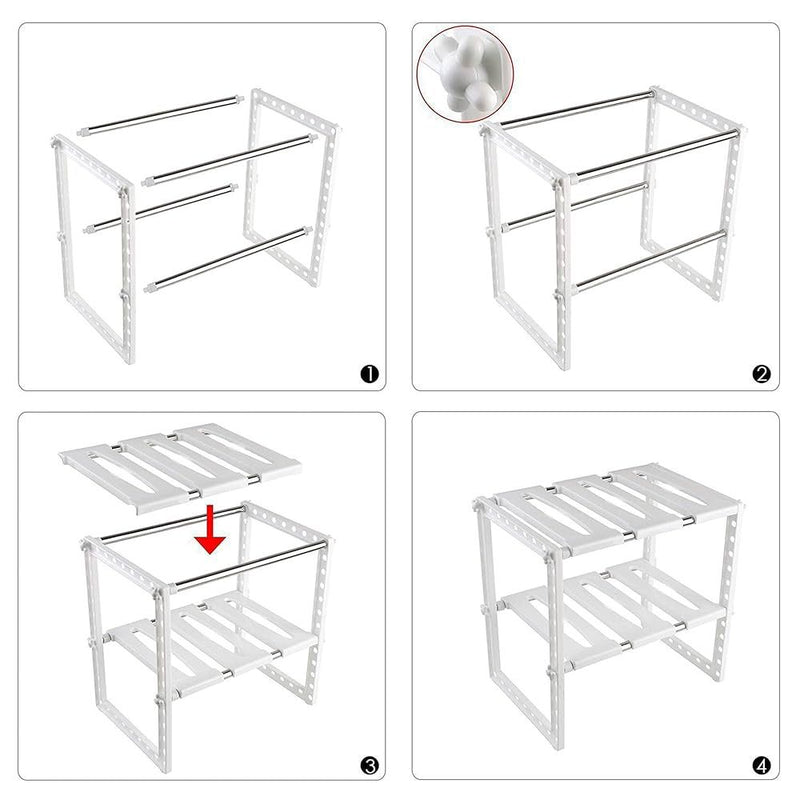 ❶

❷

❸

❹