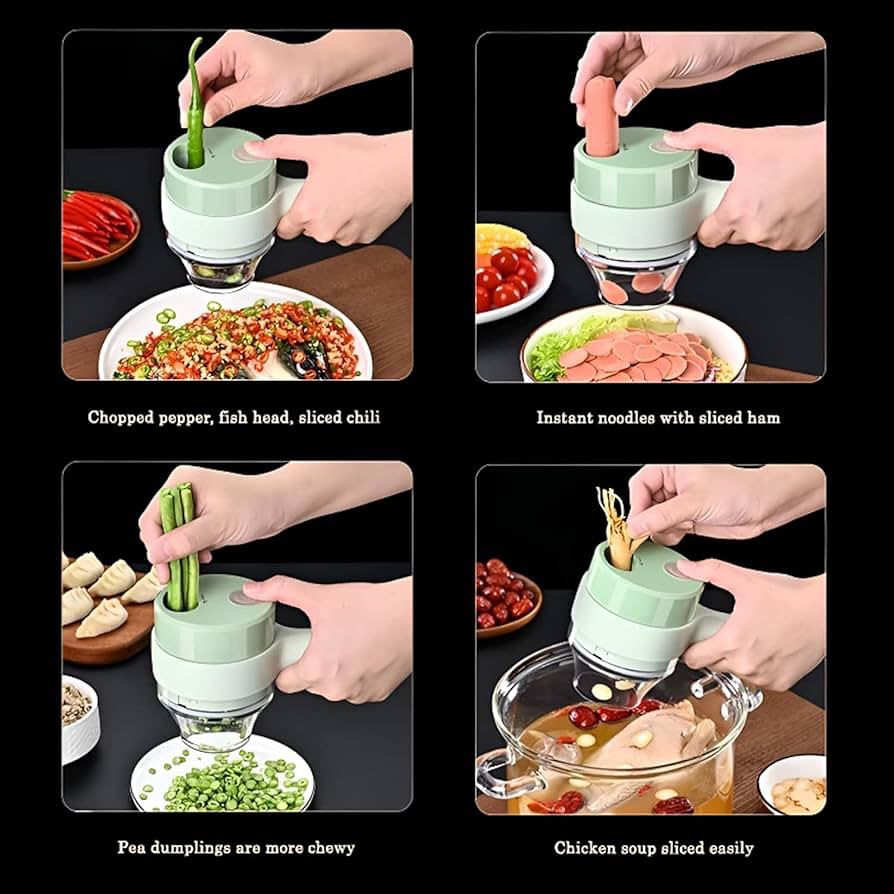 Chopped pepper, fish head, sliced chili

Instant noodles with sliced ham

Pea dumplings are more chewy

Chicken soup sliced easily