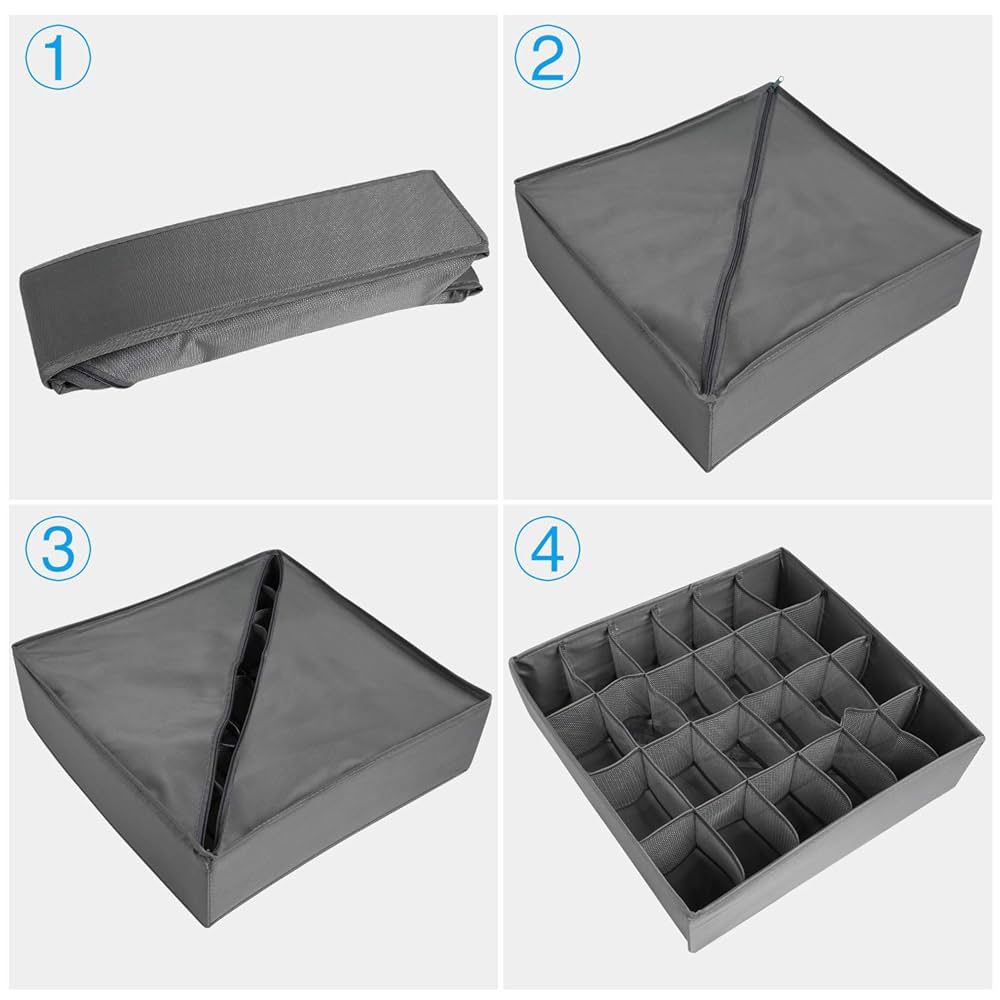 ①

②

③

④