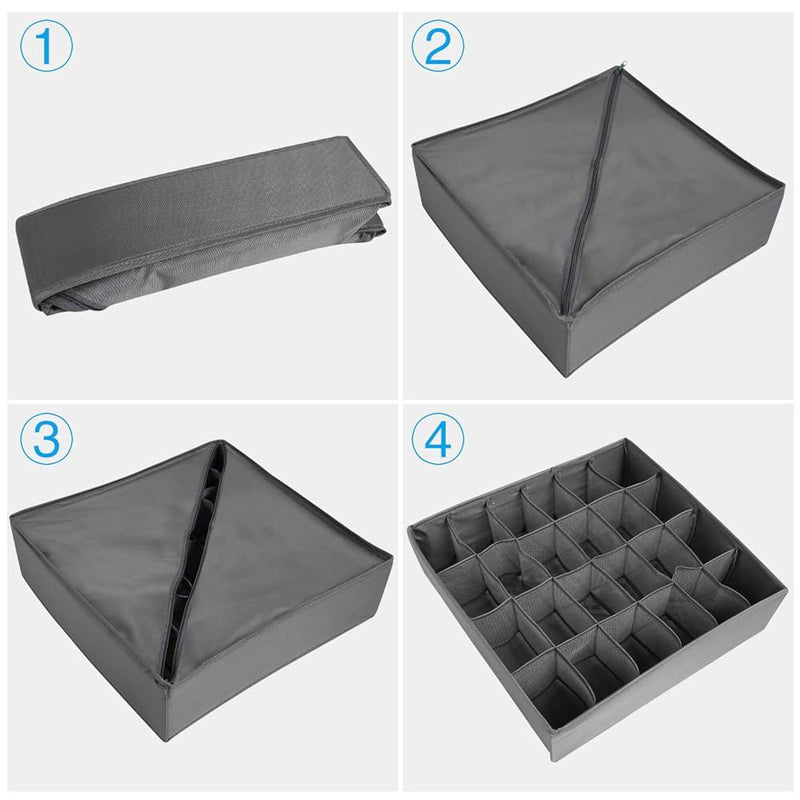 ①

②

③

④