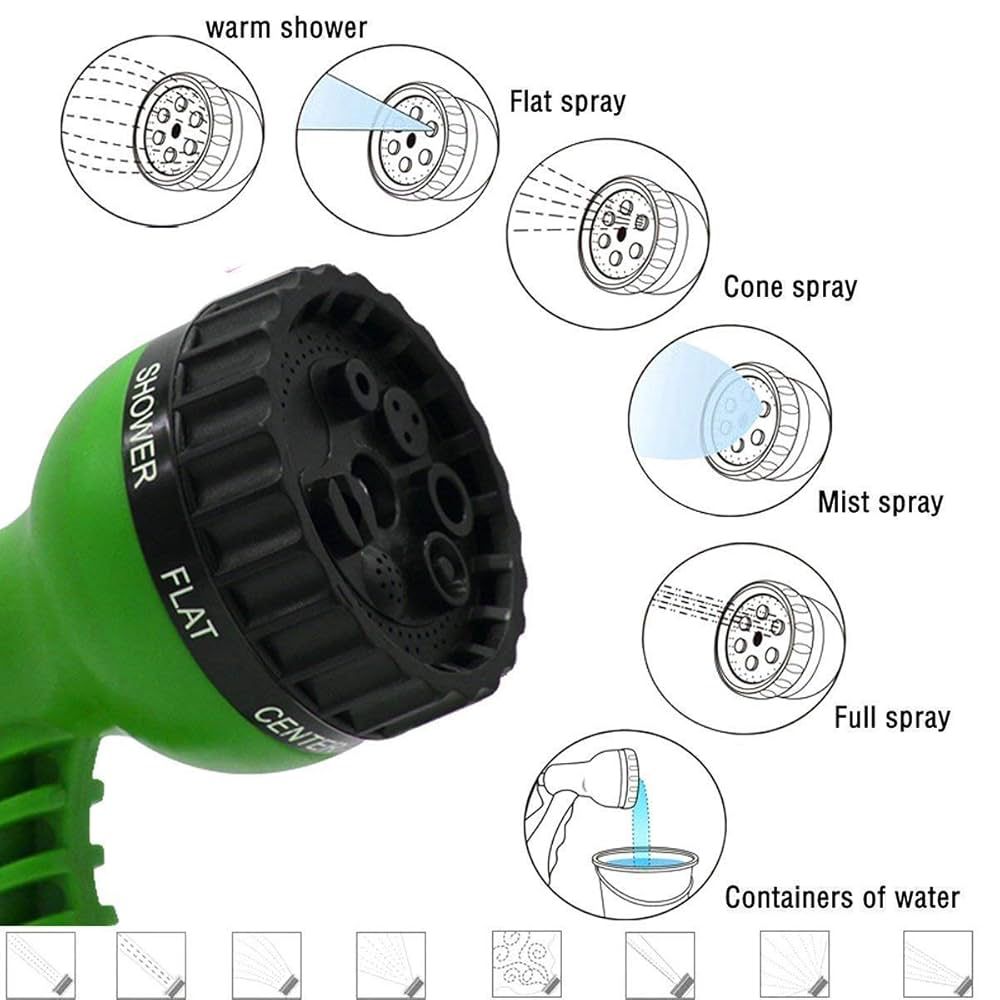 warm shower

Flat spray

Cone spray

Mist spray

Full spray

Containers of water

SHOWER

FLAT

CENTER